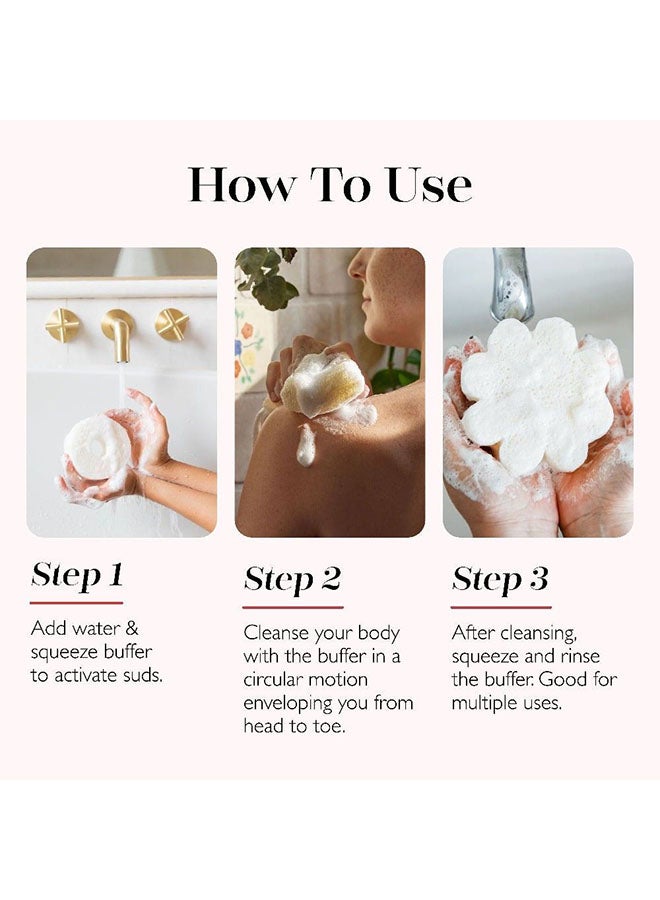 How To Use

Step 1

Add water & squeeze buffer to activate suds.

Step 2

Cleanse your body with the buffer in a circular motion enveloping you from head to toe.

Step 3

After cleansing, squeeze and rinse the buffer. Good for multiple uses.